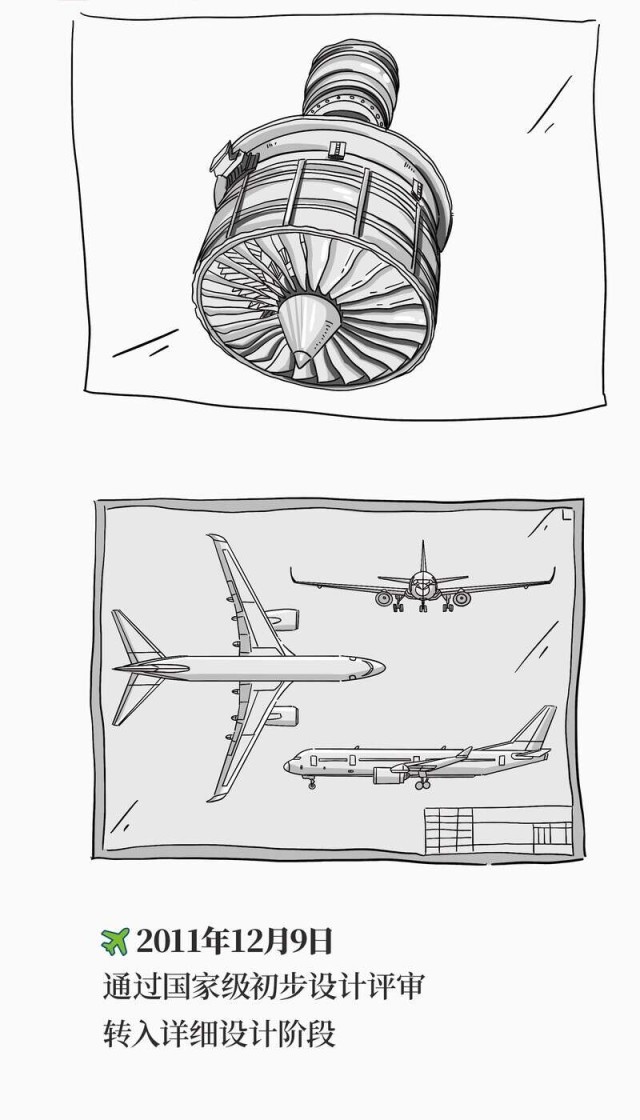 2011年12月9日
通过国家级初步设计评审
转入详细设计阶段