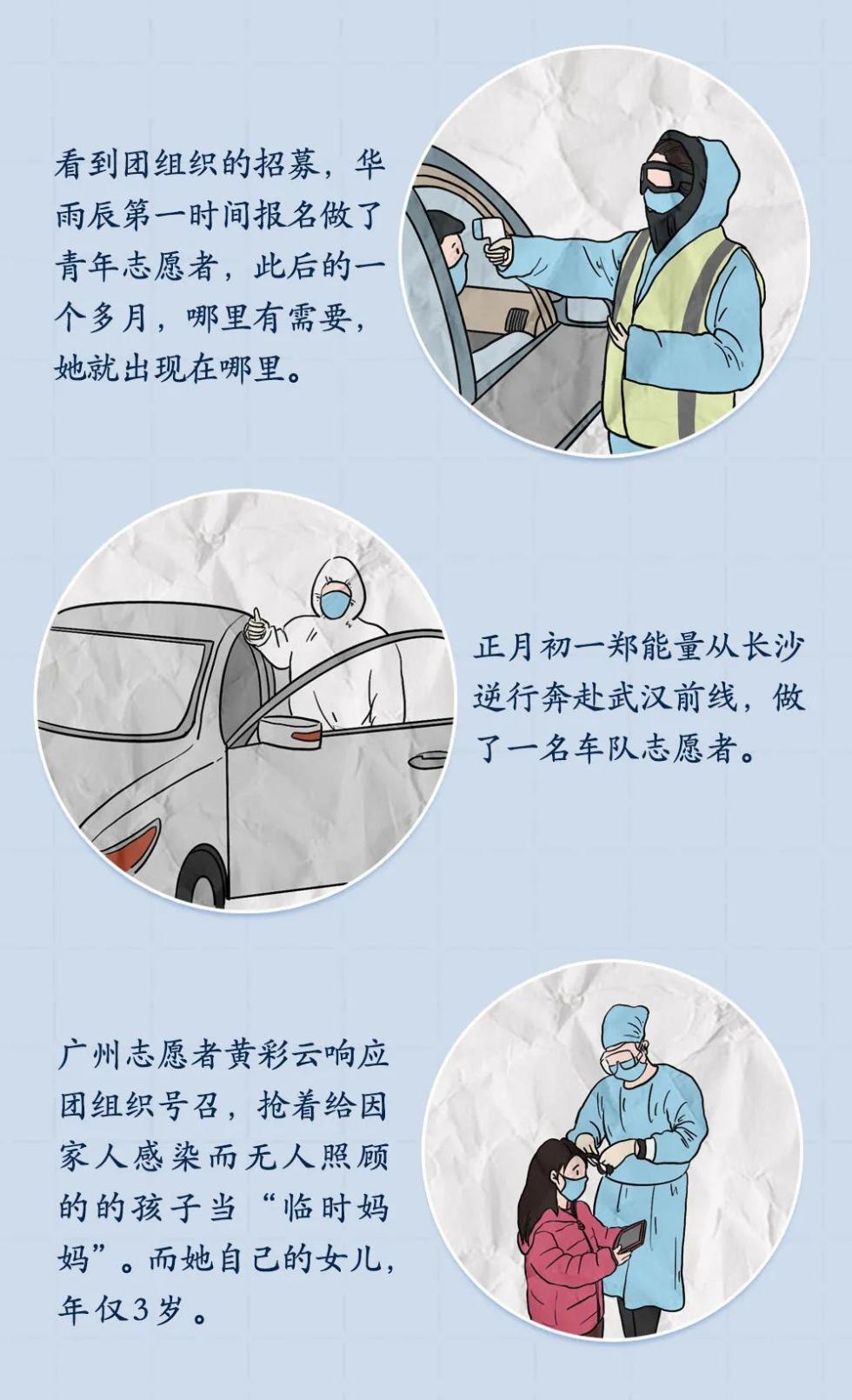 看到团组织的招募，华雨辰第一时间报名做了青年志愿者，此后的一个多月，哪里有需要，她就出现在哪里。

正月初一郑能量从长沙逆行奔赴武汉前线，做了一名车队志愿者。

广州志愿者黄彩云响应团组织号召，抢着给因家人感染而无人照顾的的孩子当“临时妈妈”。而她自己的女儿，年仅3岁。