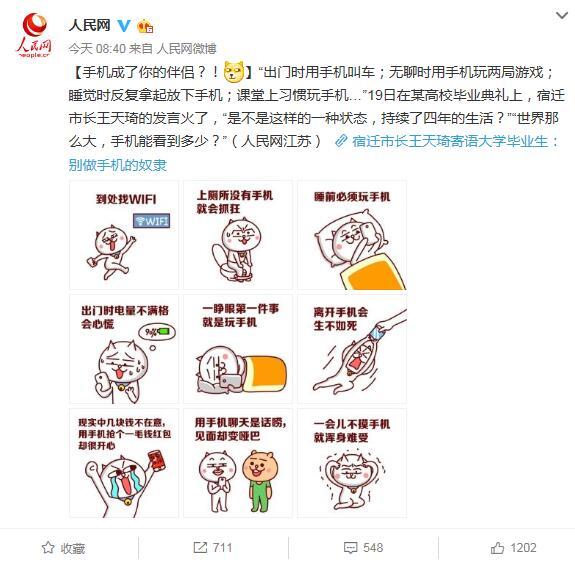 人民网
people.cn

人民网

今天 08:40 来自 人民网微博

【手机成了你的伴侣？！】“出门时用手机叫车；无聊时用手机玩两局游戏；睡觉时反复拿起放下手机；课堂上习惯玩手机…”19日在某高校毕业典礼上，宿迁市长王天琦的发言火了，“是不是这样的一种状态，持续了四年的生活？”“世界那么大，手机能看到多少？”（人民网江苏） 宿迁市长王天琦寄语大学毕业生：别做手机的奴隶

到处找WIFI

WIFI

上厕所没有手机就会抓狂

睡前必须玩手机

出门时电量不满格会心慌

9%

一睁眼第一件事就是玩手机

离开手机会生不如死

现实中几块钱不在意，用手机抢个一毛钱红包却很开心

用手机聊天是话唠，见面却变哑巴

一会儿不摸手机就浑身难受

收藏

711

548

1202